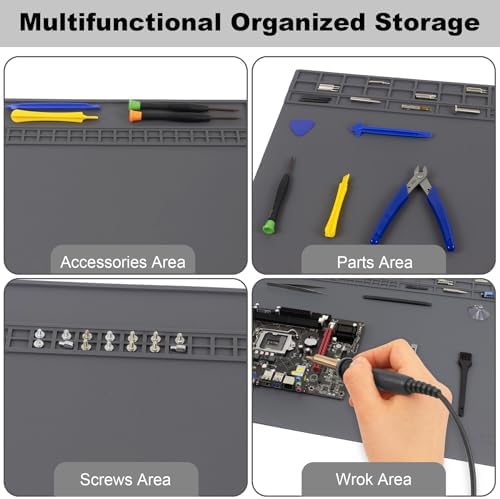 Multifunctional Organized Storage

Accessories Area

Parts Area

Screws Area

Wrok Area