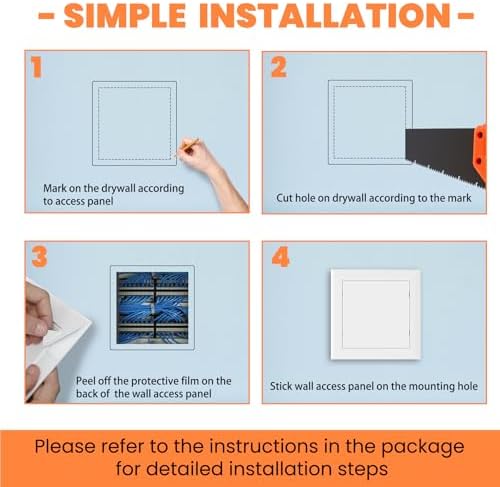 - SIMPLE INSTALLATION -

1

Mark on the drywall according to access panel

2

Cut hole on drywall according to the mark

3

Peel off the protective film on the back of the wall access panel

4

Stick wall access panel on the mounting hole

Please refer to the instructions in the package for detailed installation steps