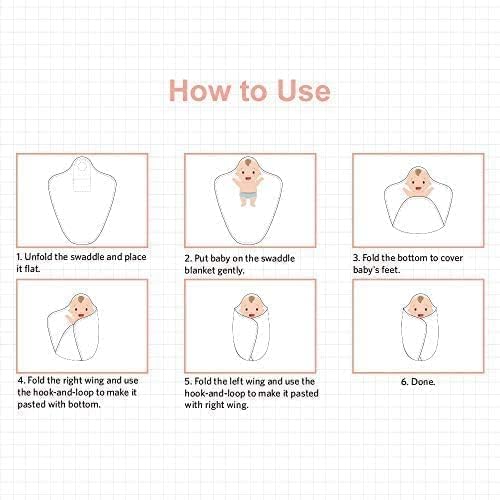 How to Use

1. Unfold the swaddle and place it flat.

2. Put baby on the swaddle blanket gently.

3. Fold the bottom to cover baby's feet.

4. Fold the right wing and use the hook-and-loop to make it pasted with bottom.

5. Fold the left wing and use the hook-and-loop to make it pasted with right wing.

6. Done.