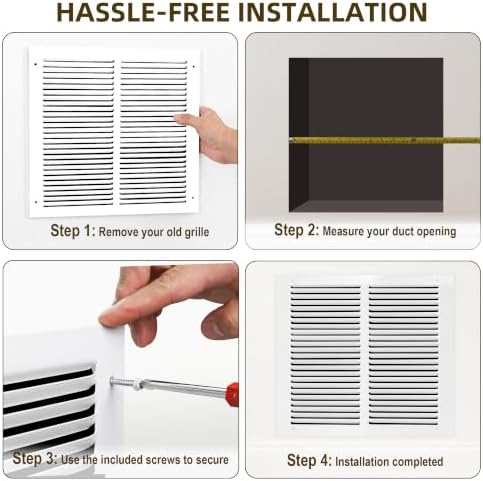 HASSLE-FREE INSTALLATION

Step 1: Remove your old grille

Step 2: Measure your duct opening

Step 3: Use the included screws to secure

Step 4: Installation completed