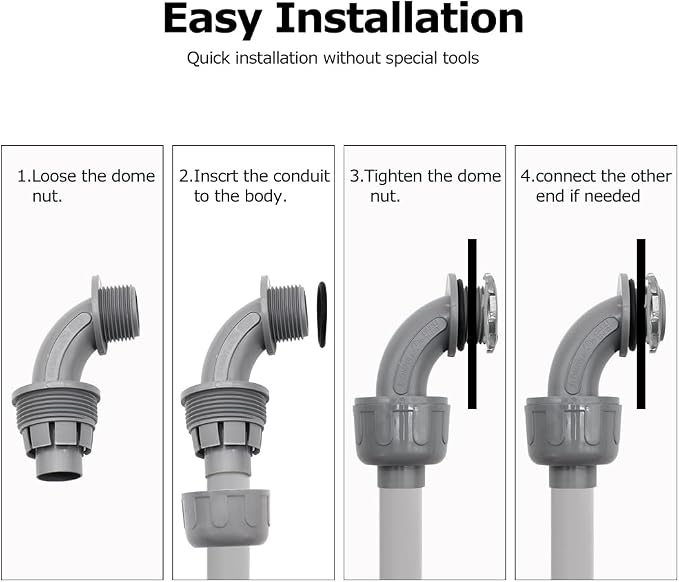 Easy Installation

Quick installation without special tools

1.Loose the dome nut.

2.Inscrt the conduit to the body.

3.Tighten the dome nut.

4.connect the other end if needed