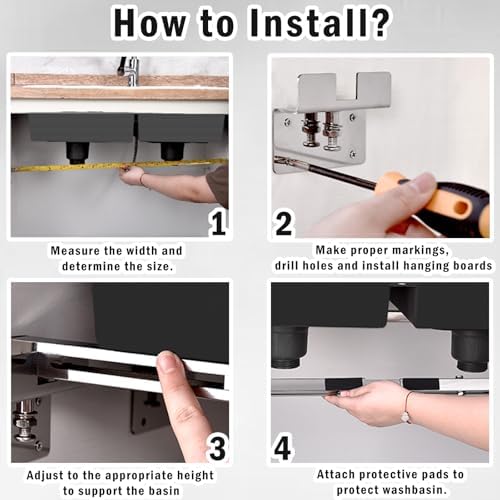 How to Install?

1

Measure the width and determine the size.

2

Make proper markings, drill holes and install hanging boards

3

Adjust to the appropriate height to support the basin

4

Attach protective pads to protect washbasin.