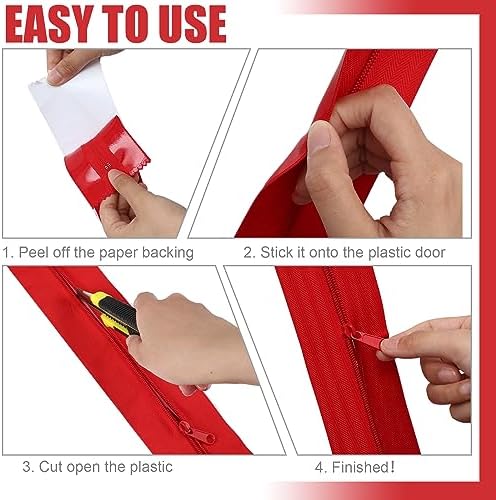 EASY TO USE

1. Peel off the paper backing

2. Stick it onto the plastic door

3. Cut open the plastic

4. Finished!