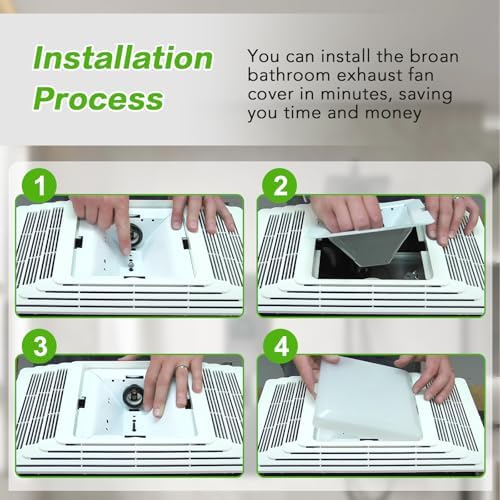 Installation Process

You can install the broan bathroom exhaust fan cover in minutes, saving you time and money

1

2

3

4