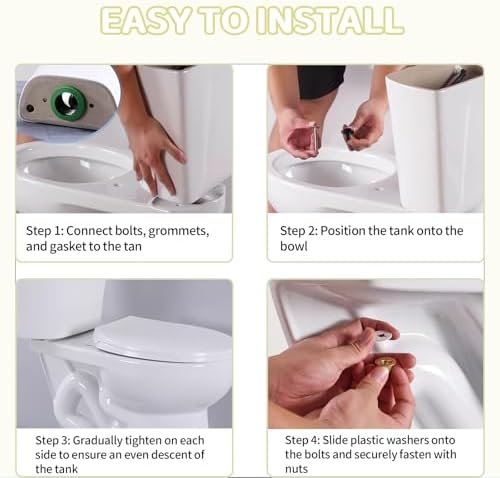 EASY TO INSTALL

Step 1: Connect bolts, grommets, and gasket to the tan

Step 2: Position the tank onto the bowl

Step 3: Gradually tighten on each side to ensure an even descent of the tank

Step 4: Slide plastic washers onto the bolts and securely fasten with nuts