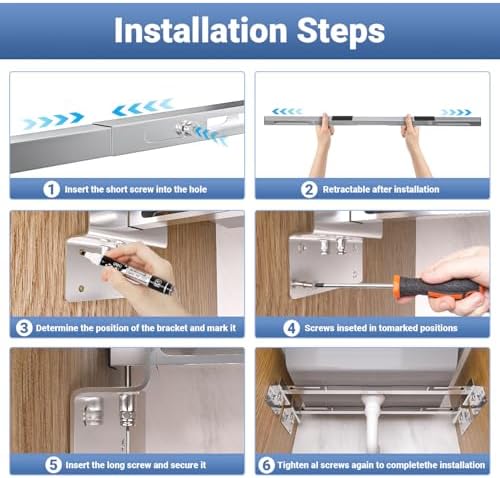 Installation Steps

1 Insert the short screw into the hole

2 Retractable after installation

3 Determine the position of the bracket and mark it

4 Screws inseted in tomarked positions

5 Insert the long screw and secure it

6 Tighten al screws again to completethe installation