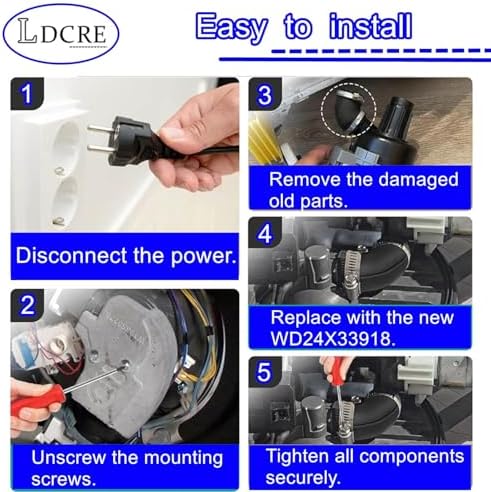 LDCRE

Easy to install

1

Disconnect the power.

2

Unscrew the mounting screws.

3

Remove the damaged old parts.

4

Replace with the new WD24X33918.

5

Tighten all components securely.