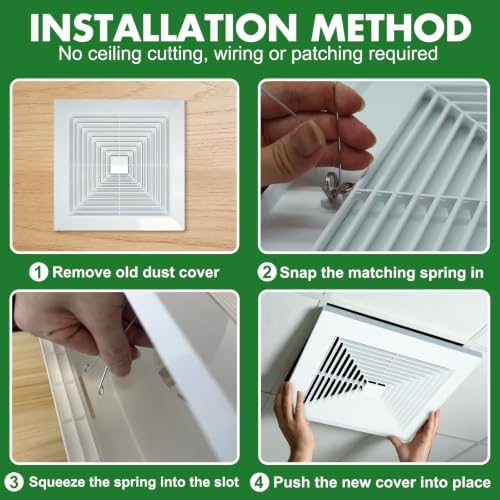 INSTALLATION METHOD
No ceiling cutting, wiring or patching required

1 Remove old dust cover

2 Snap the matching spring in

3 Squeeze the spring into the slot

4 Push the new cover into place