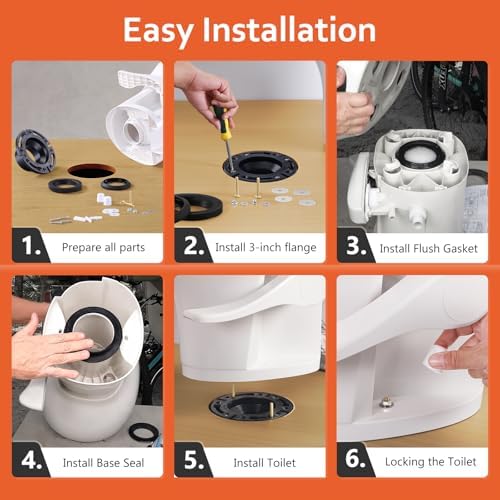 Easy Installation

1. Prepare all parts

2. Install 3-inch flange

3. Install Flush Gasket

4. Install Base Seal

5. Install Toilet

6. Locking the Toilet