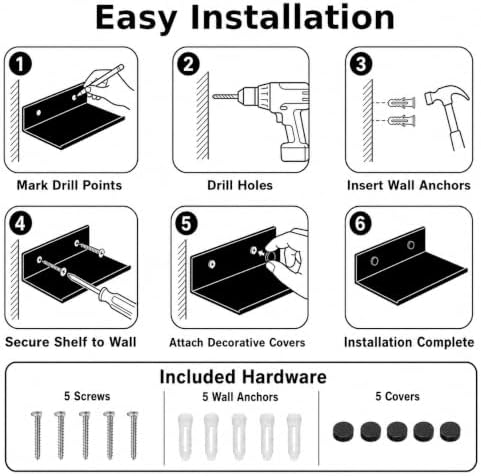 Easy Installation

1
Mark Drill Points

2
Drill Holes

3
Insert Wall Anchors

4
Secure Shelf to Wall

5
Attach Decorative Covers

6
Installation Complete

Included Hardware

5 Screws

5 Wall Anchors

5 Covers