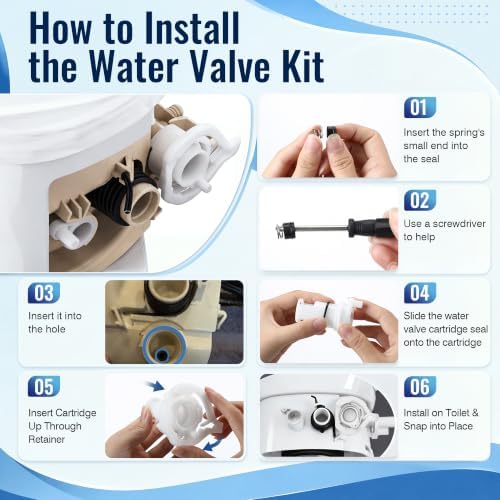 How to Install the Water Valve Kit

01
Insert the spring's small end into the seal

02
Use a screwdriver to help

03
Insert it into the hole

04
Slide the water valve cartridge seal onto the cartridge

05
Insert Cartridge Up Through Retainer

06
Install on Toilet & Snap into Place