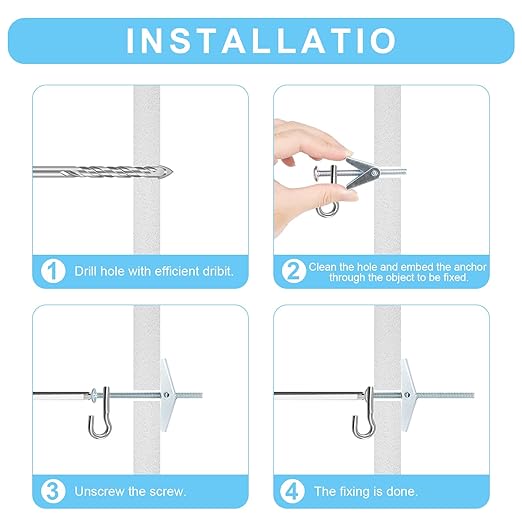 INSTALLATIO

1 Drill hole with efficient dribit.

2 Clean the hole and embed the anchor through the object to be fixed.

3 Unscrew the screw.

4 The fixing is done.