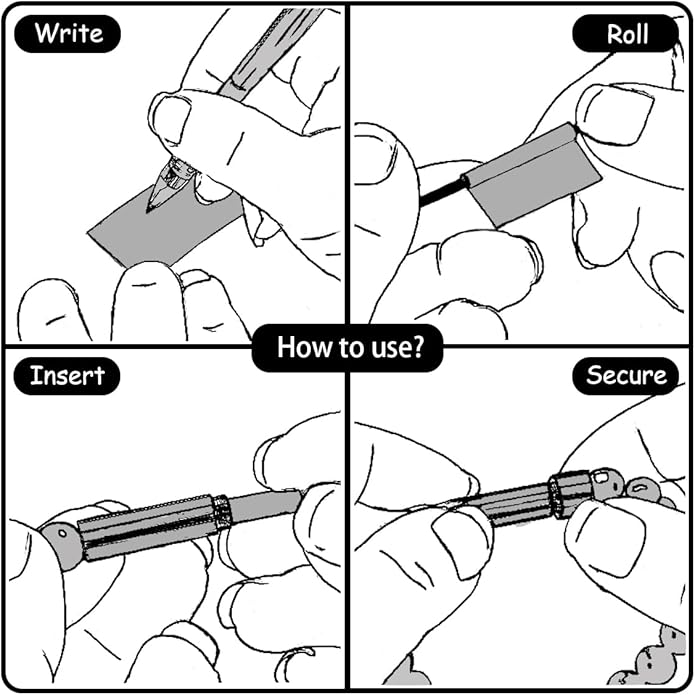 Write

Roll

How to use?

Insert

Secure