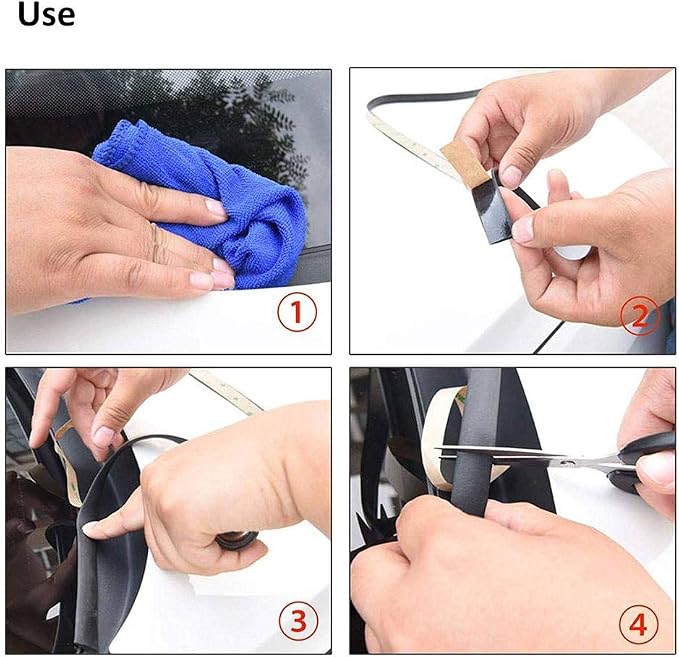 Use

1

2

3

4