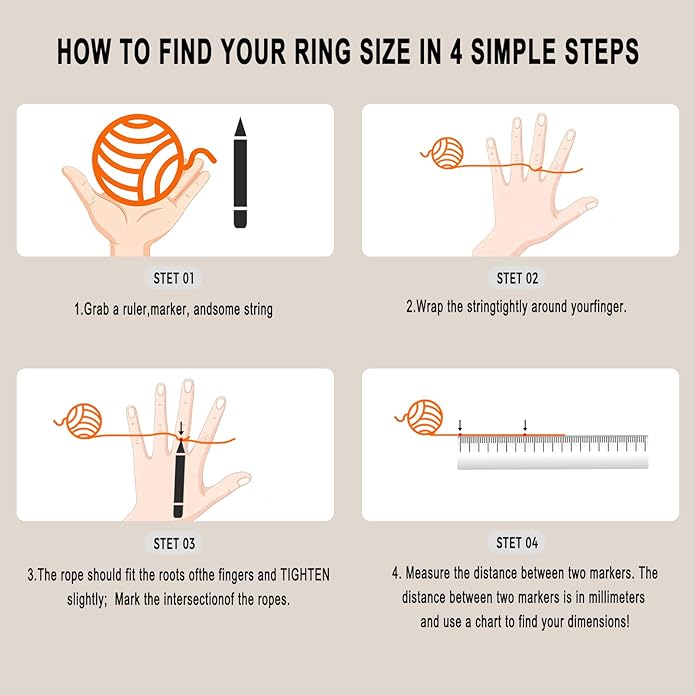 HOW TO FIND YOUR RING SIZE IN 4 SIMPLE STEPS

STET 01

1.Grab a ruler,marker, andsome string

STET 02

2.Wrap the stringtightly around yourfinger.

STET 03

3.The rope should fit the roots ofthe fingers and TIGHTEN slightly; Mark the intersectionof the ropes.

STET 04

4. Measure the distance between two markers. The distance between two markers is in millimeters and use a chart to find your dimensions!