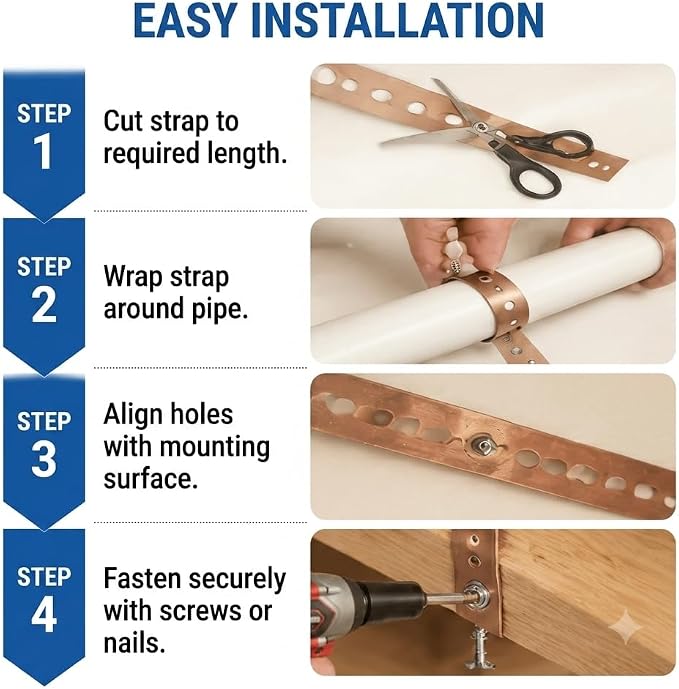 EASY INSTALLATION

STEP 1

Cut strap to required length.

STEP 2

Wrap strap around pipe.

STEP 3

Align holes with mounting surface.

STEP 4

Fasten securely with screws or nails.