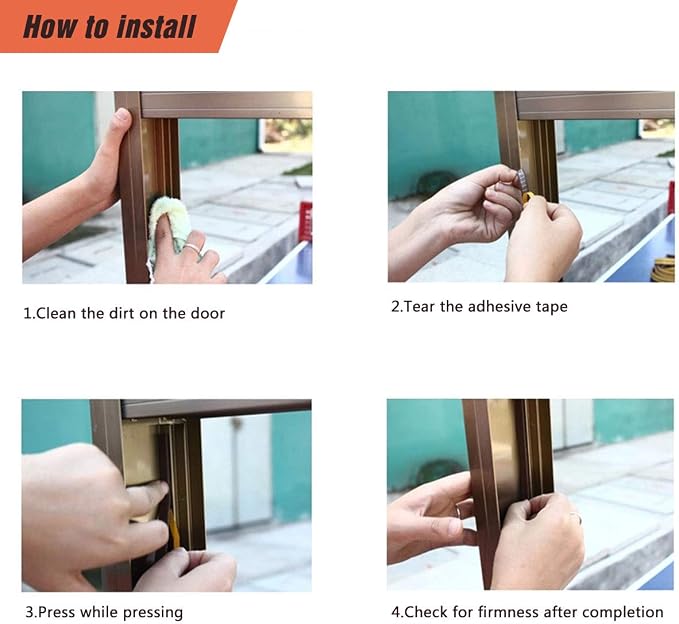 How to install

1.Clean the dirt on the door

2.Tear the adhesive tape

3.Press while pressing

4.Check for firmness after completion