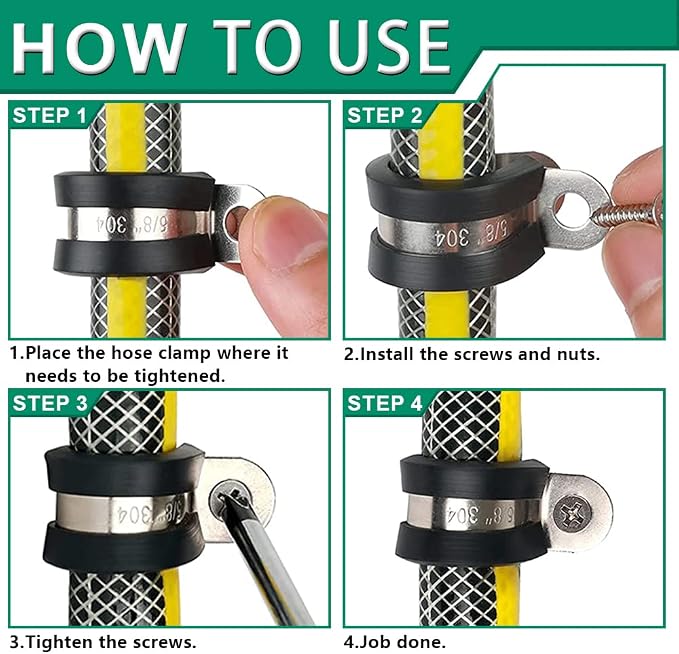 HOW TO USE

STEP 1

5/8" 304

1.Place the hose clamp where it needs to be tightened.

STEP 2

5/8" 304

2.Install the screws and nuts.

STEP 3

5/8" 304

3.Tighten the screws.

STEP 4

5/8" 304

4.Job done.