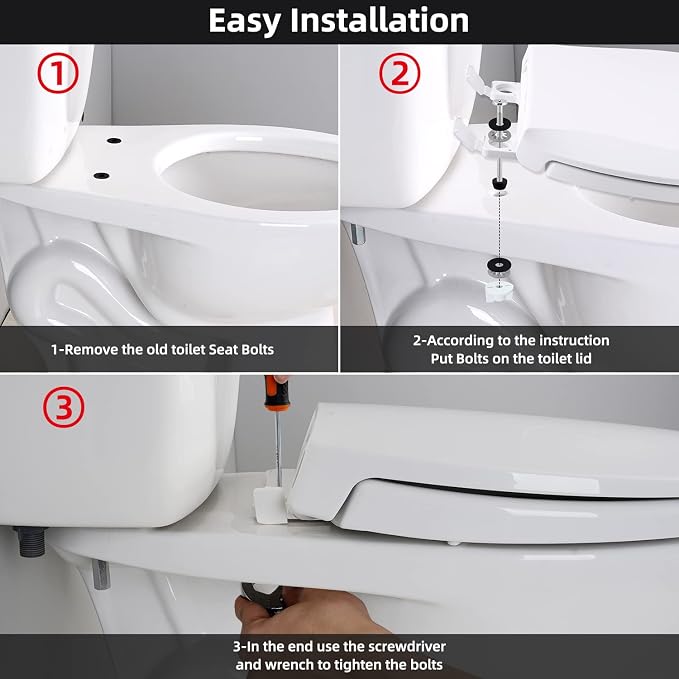 Easy Installation

①

1-Remove the old toilet Seat Bolts

②

2-According to the instruction Put Bolts on the toilet lid

③

3-In the end use the screwdriver and wrench to tighten the bolts