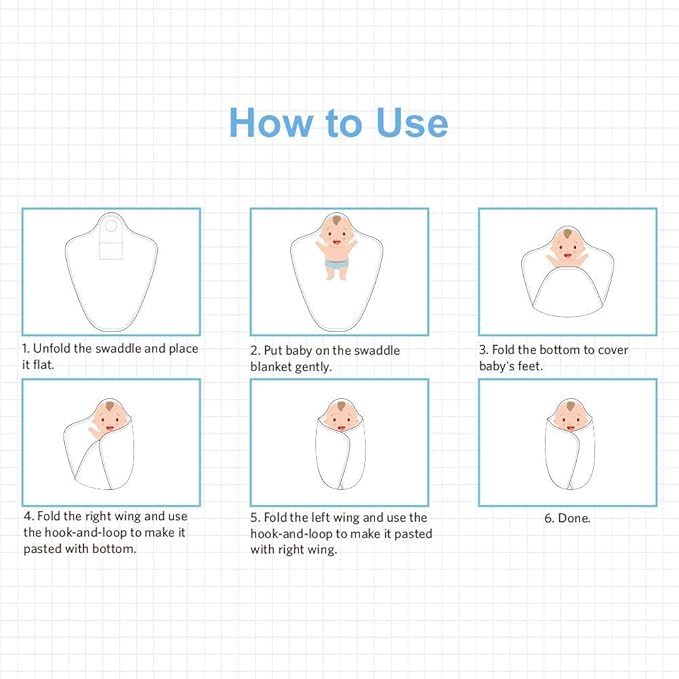 How to Use

1. Unfold the swaddle and place it flat.

2. Put baby on the swaddle blanket gently.

3. Fold the bottom to cover baby's feet.

4. Fold the right wing and use the hook-and-loop to make it pasted with bottom.

5. Fold the left wing and use the hook-and-loop to make it pasted with right wing.

6. Done.