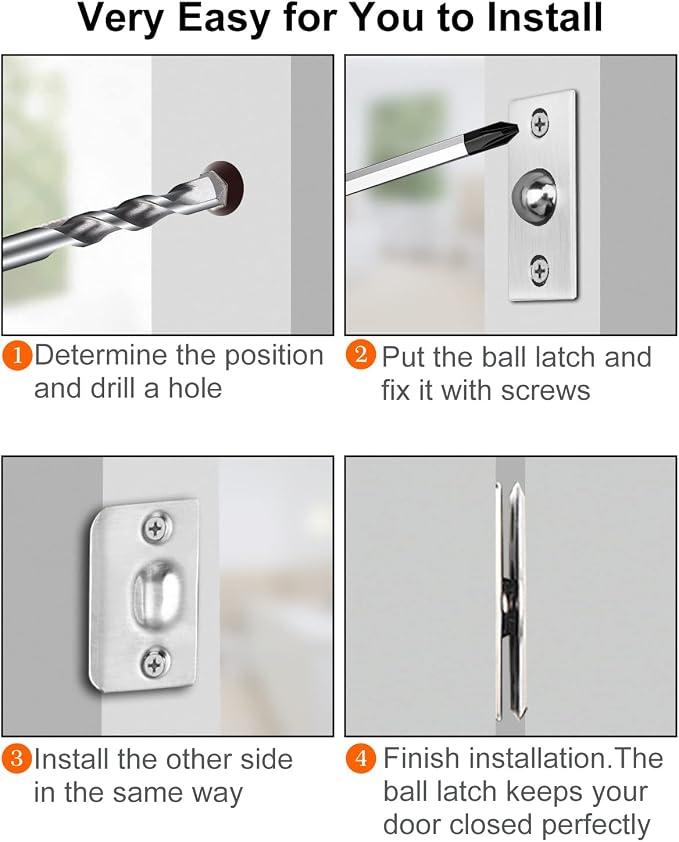 Very Easy for You to Install

1 Determine the position and drill a hole

2 Put the ball latch and fix it with screws

3 Install the other side in the same way

4 Finish installation.The ball latch keeps your door closed perfectly