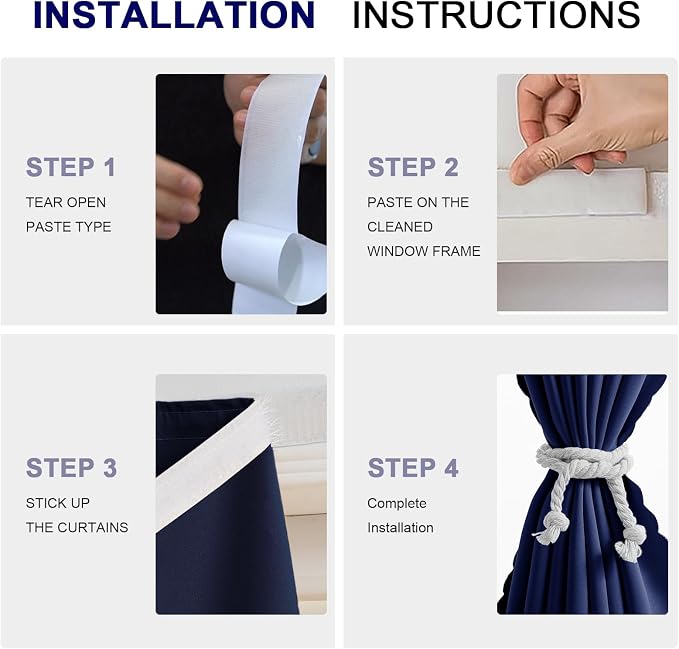 INSTALLATION INSTRUCTIONS

STEP 1
TEAR OPEN PASTE TYPE

STEP 2
PASTE ON THE CLEANED WINDOW FRAME

STEP 3
STICK UP THE CURTAINS

STEP 4
Complete Installation