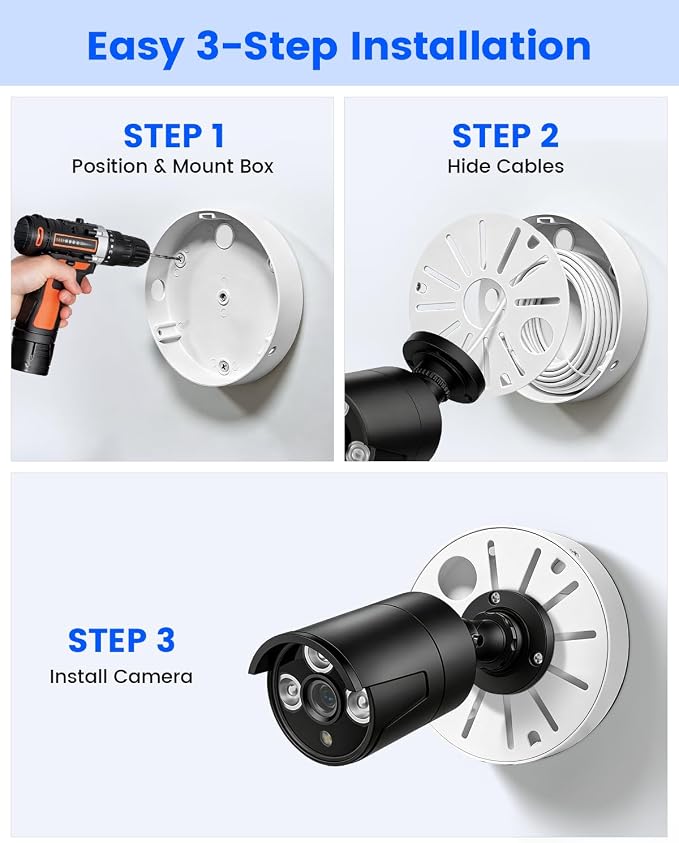 Easy 3-Step Installation

STEP 1
Position & Mount Box

STEP 2
Hide Cables

STEP 3
Install Camera