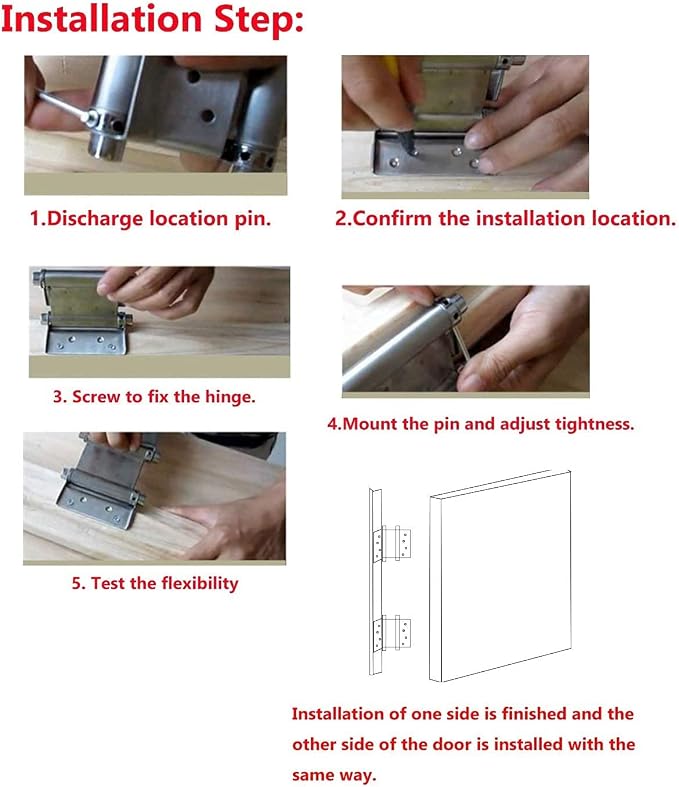 Installation Step:

1.Discharge location pin.

2.Confirm the installation location.

3. Screw to fix the hinge.

4.Mount the pin and adjust tightness.

5. Test the flexibility

Installation of one side is finished and the other side of the door is installed with the same way.