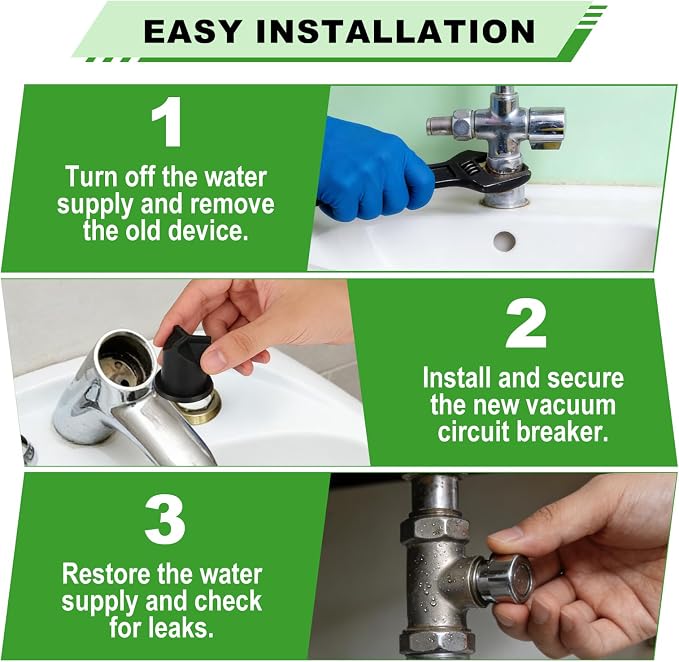 EASY INSTALLATION

1

Turn off the water supply and remove the old device.

2

Install and secure the new vacuum circuit breaker.

3

Restore the water supply and check for leaks.