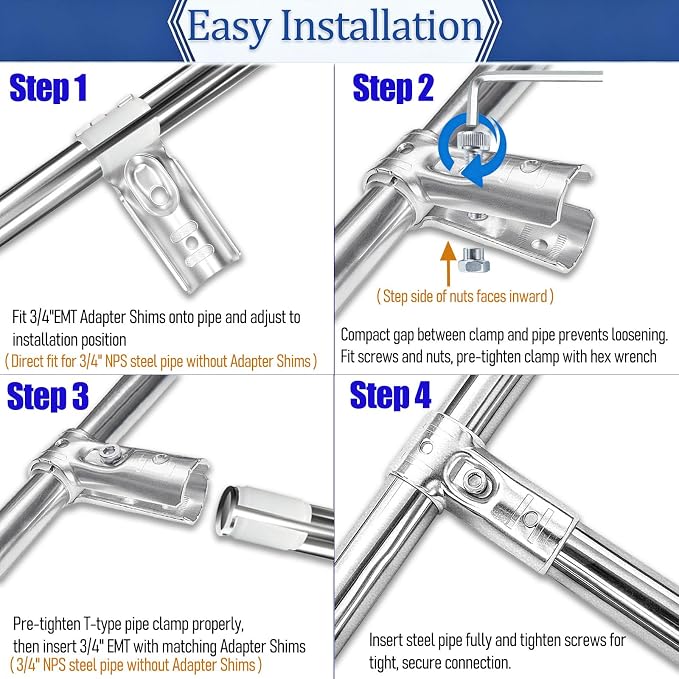 Easy Installation

Step 1

Fit 3/4"EMT Adapter Shims onto pipe and adjust to installation position
( Direct fit for 3/4" NPS steel pipe without Adapter Shims )

Step 2

( Step side of nuts faces inward )

Compact gap between clamp and pipe prevents loosening. Fit screws and nuts, pre-tighten clamp with hex wrench

Step 3

Pre-tighten T-type pipe clamp properly, then insert 3/4" EMT with matching Adapter Shims
( 3/4" NPS steel pipe without Adapter Shims )

Step 4

Insert steel pipe fully and tighten screws for tight, secure connection.