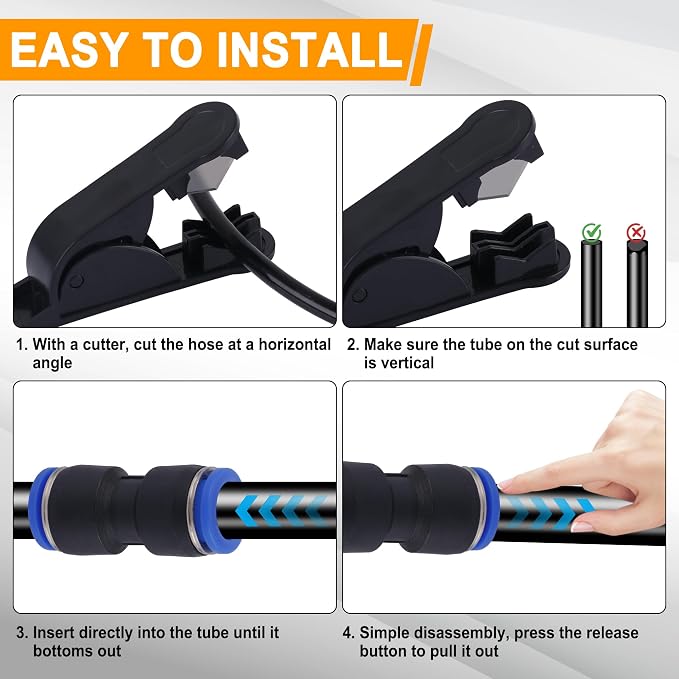 EASY TO INSTALL

1. With a cutter, cut the hose at a horizontal angle

2. Make sure the tube on the cut surface is vertical

3. Insert directly into the tube until it bottoms out

4. Simple disassembly, press the release button to pull it out