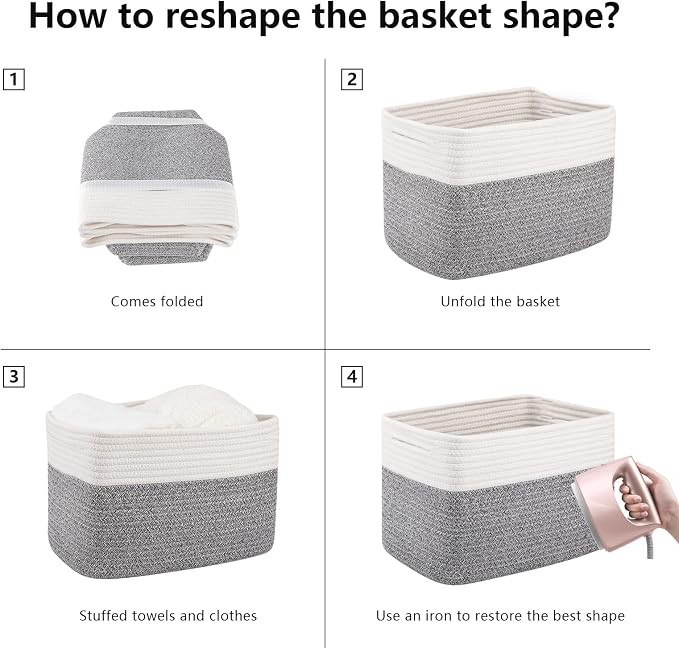 How to reshape the basket shape?

1

Comes folded

2

Unfold the basket

3

Stuffed towels and clothes

4

Use an iron to restore the best shape