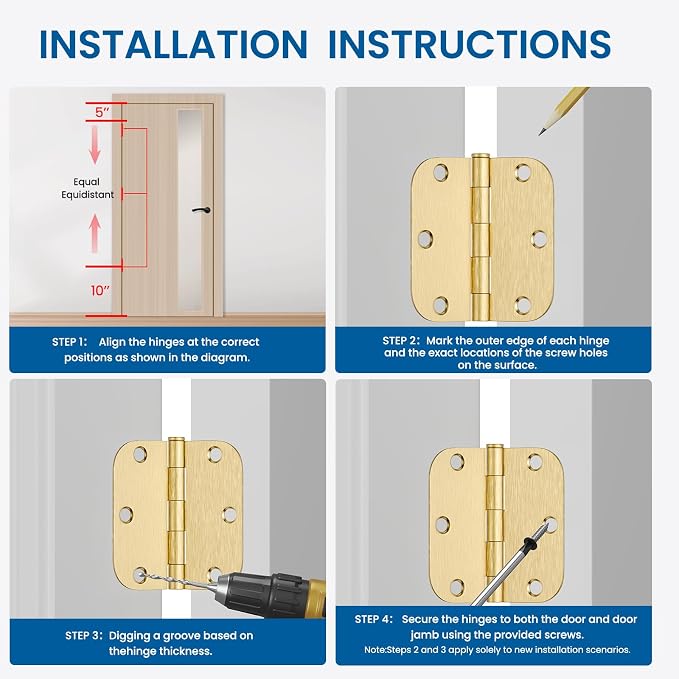 INSTALLATION INSTRUCTIONS

5″

Equal Equidistant

10″

STEP 1: Align the hinges at the correct positions as shown in the diagram.

STEP 2: Mark the outer edge of each hinge and the exact locations of the screw holes on the surface.

STEP 3: Digging a groove based on thehinge thickness.

STEP 4: Secure the hinges to both the door and door jamb using the provided screws.

Note:Steps 2 and 3 apply solely to new installation scenarios.