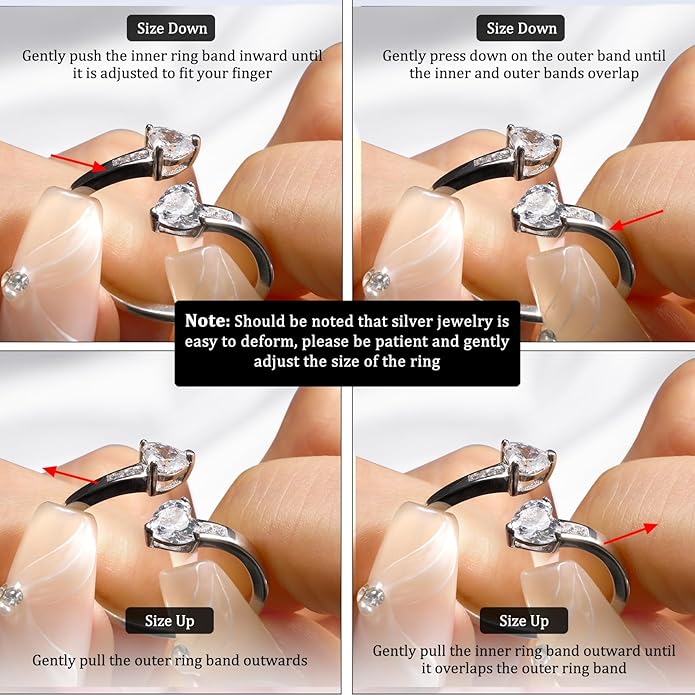 Size Down
Gently push the inner ring band inward until it is adjusted to fit your finger

Size Down
Gently press down on the outer band until the inner and outer bands overlap

Note: Should be noted that silver jewelry is easy to deform, please be patient and gently adjust the size of the ring

Size Up
Gently pull the outer ring band outwards

Size Up
Gently pull the inner ring band outward until it overlaps the outer ring band