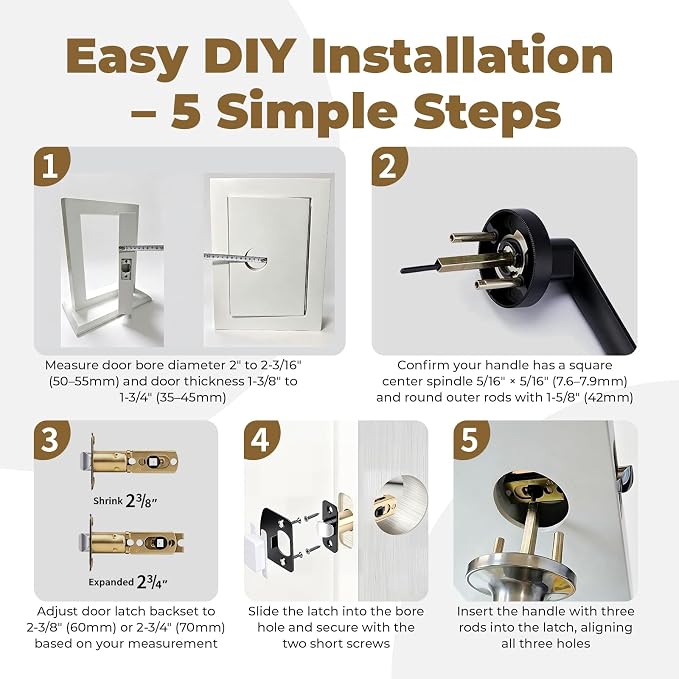 Easy DIY Installation – 5 Simple Steps

1

Measure door bore diameter 2" to 2-3/16" (50–55mm) and door thickness 1-3/8" to 1-3/4" (35–45mm)

2

Confirm your handle has a square center spindle 5/16" × 5/16" (7.6–7.9mm) and round outer rods with 1-5/8" (42mm)

3

Shrink $2\frac{3}{8}$"

Expanded $2\frac{3}{4}$"

Adjust door latch backset to 2-3/8" (60mm) or 2-3/4" (70mm) based on your measurement

4

Slide the latch into the bore hole and secure with the two short screws

5

Insert the handle with three rods into the latch, aligning all three holes