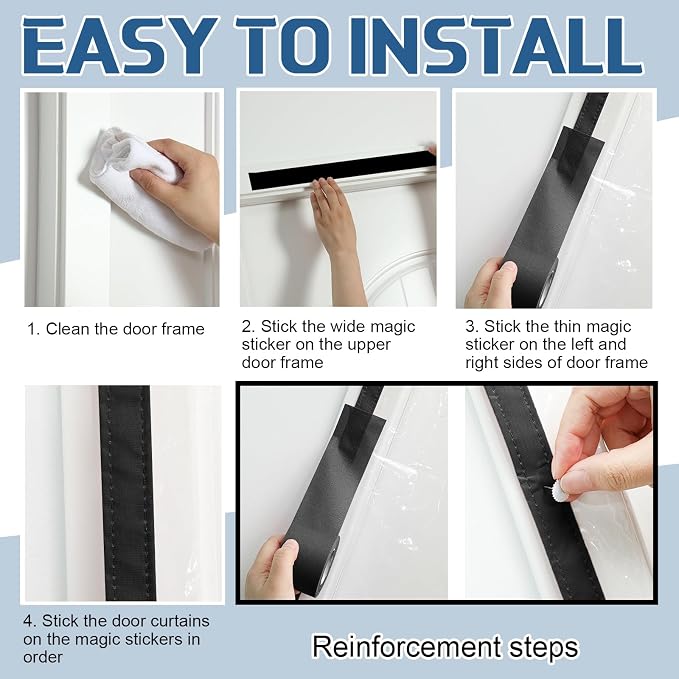 EASY TO INSTALL

1. Clean the door frame

2. Stick the wide magic sticker on the upper door frame

3. Stick the thin magic sticker on the left and right sides of door frame

4. Stick the door curtains on the magic stickers in order

Reinforcement steps