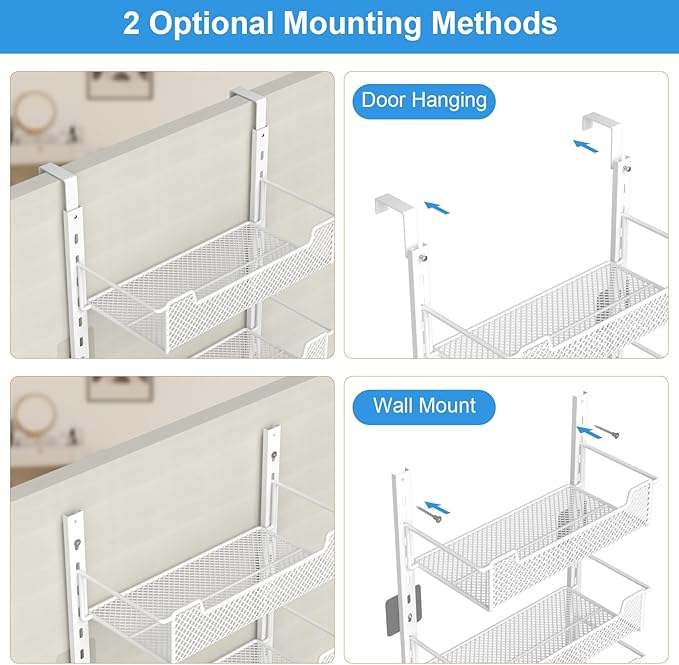 2 Optional Mounting Methods

Door Hanging

Wall Mount