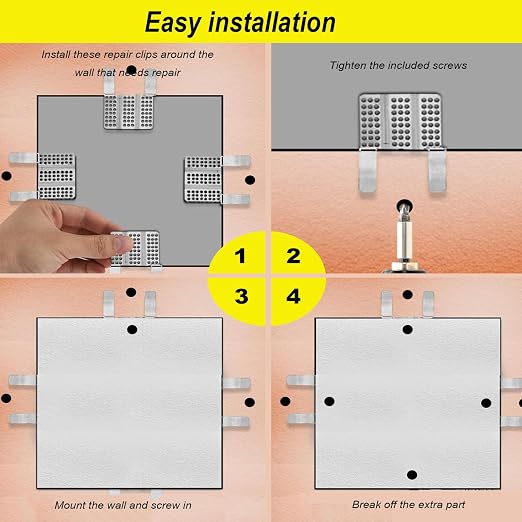 Easy installation

Install these repair clips around the wall that needs repair

Tighten the included screws

1

2

3

4

Mount the wall and screw in

Break off the extra part