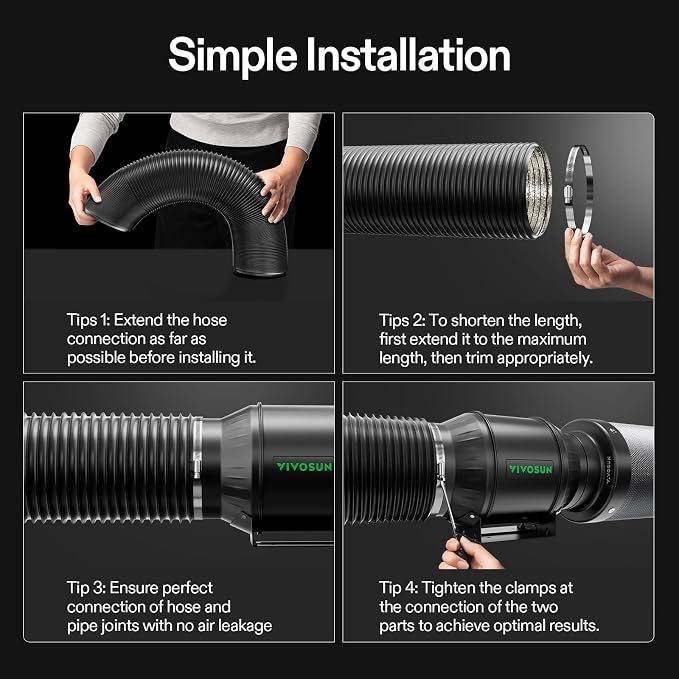 Simple Installation

Tips 1: Extend the hose connection as far as possible before installing it.

Tips 2: To shorten the length, first extend it to the maximum length, then trim appropriately.

VIVOSUN

Tip 3: Ensure perfect connection of hose and pipe joints with no air leakage

VIVOSUN

VIVOSUN

Tip 4: Tighten the clamps at the connection of the two parts to achieve optimal results.