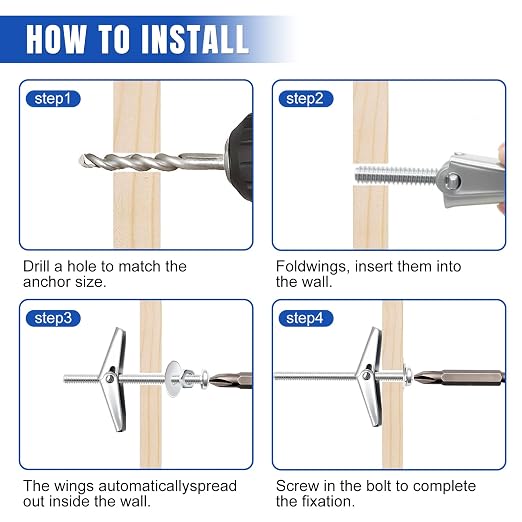 HOW TO INSTALL

step1

Drill a hole to match the anchor size.

step2

Foldwings, insert them into the wall.

step3

The wings automaticallyspread out inside the wall.

step4

Screw in the bolt to complete the fixation.