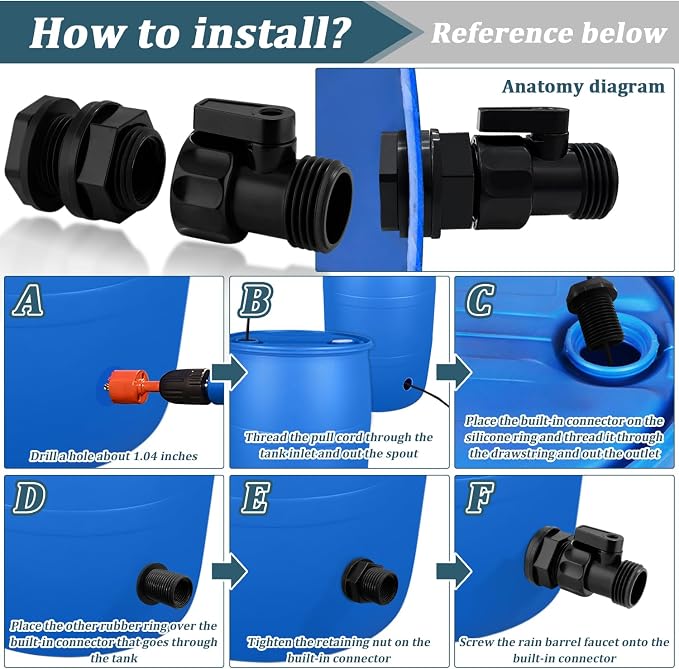 How to install? Reference below

Anatomy diagram

A
Drill a hole about 1.04 inches

B
Thread the pull cord through the tank inlet and out the spout

C
Place the built-in connector on the silicone ring and thread it through the drawstring and out the outlet

D
Place the other rubber ring over the built-in connector that goes through the tank

E
Tighten the retaining nut on the built-in connector

F
Screw the rain barrel faucet onto the built-in connector