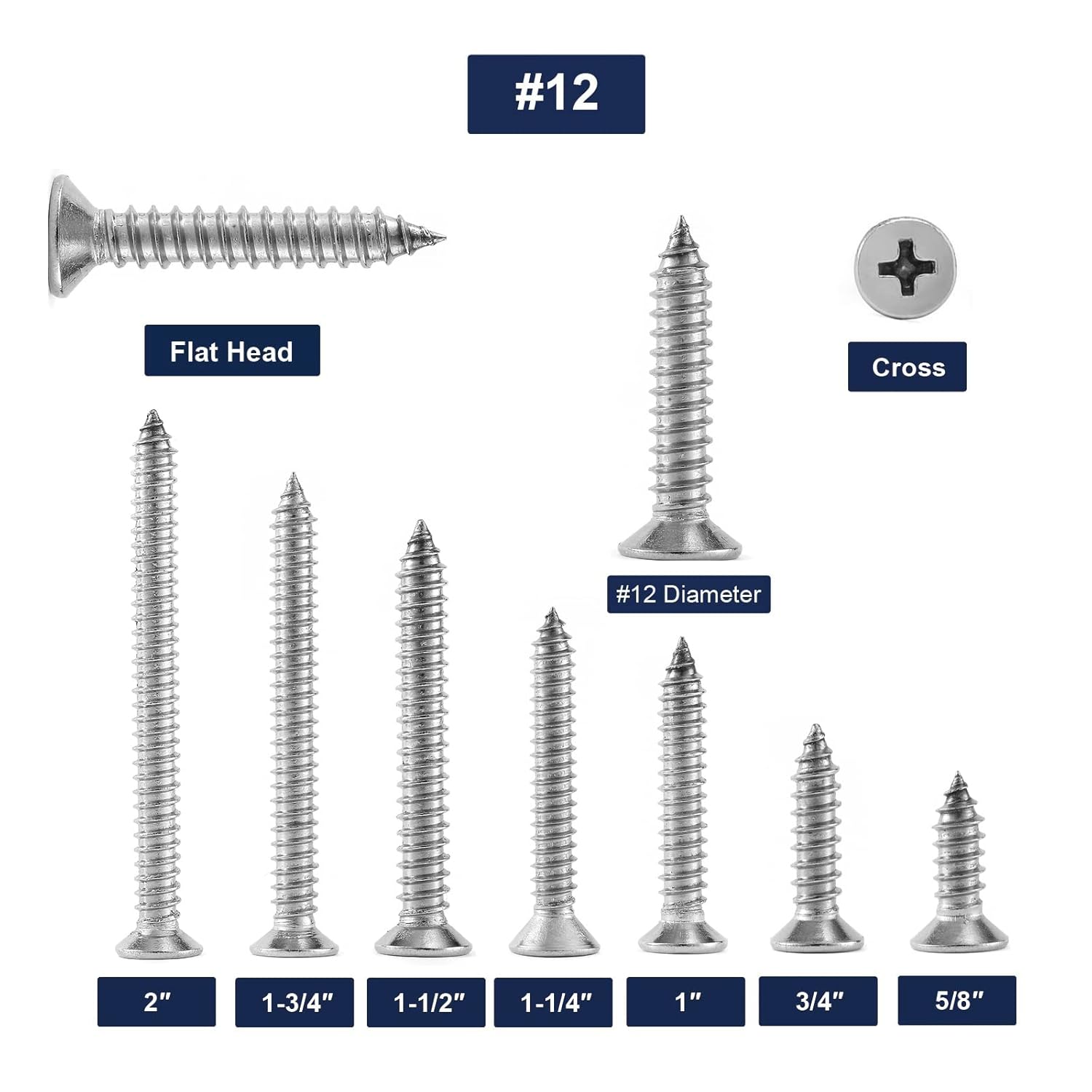 #12

Flat Head

Cross

#12 Diameter

2″

1-3/4″

1-1/2″

1-1/4″

1″

3/4″

5/8″