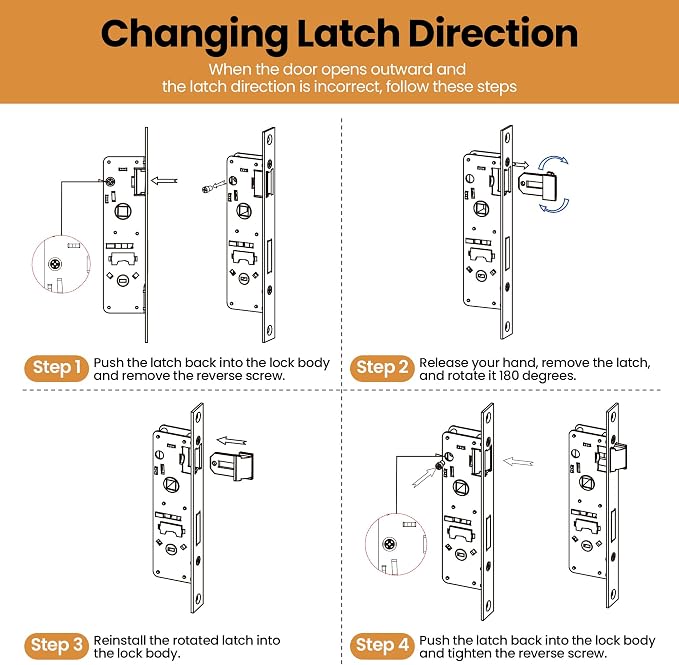 Changing Latch Direction

When the door opens outward and the latch direction is incorrect, follow these steps

Step 1 Push the latch back into the lock body and remove the reverse screw.

Step 2 Release your hand, remove the latch, and rotate it 180 degrees.

Step 3 Reinstall the rotated latch into the lock body.

Step 4 Push the latch back into the lock body and tighten the reverse screw.