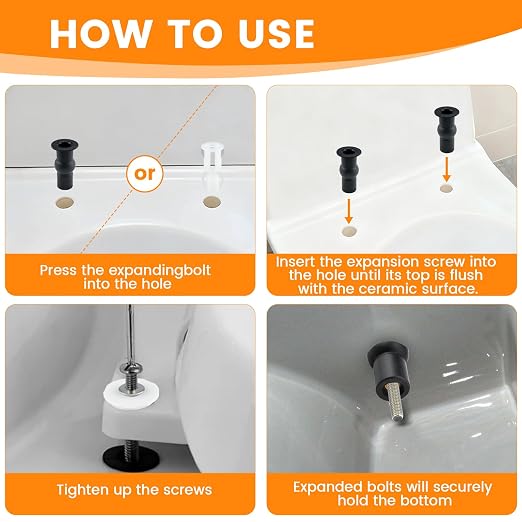 HOW TO USE

or

Press the expandingbolt into the hole

Insert the expansion screw into the hole until its top is flush with the ceramic surface.

Tighten up the screws

Expanded bolts will securely hold the bottom