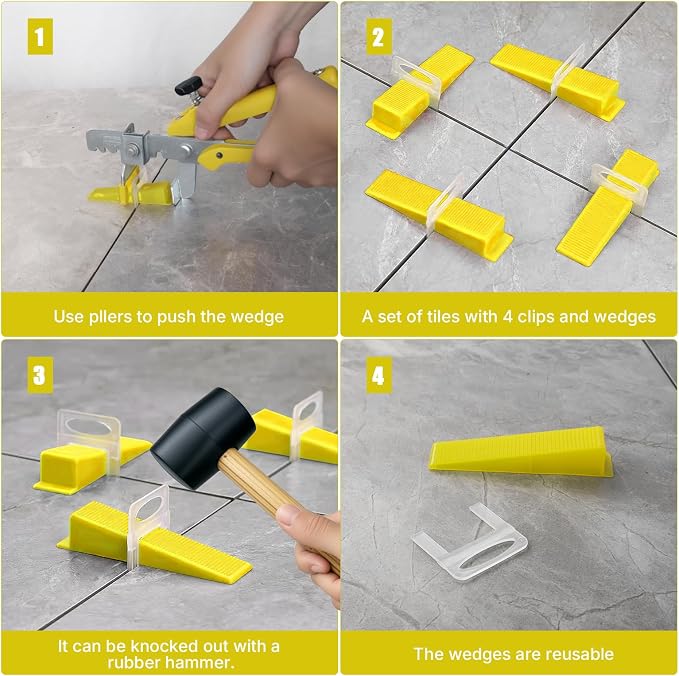 1

Use pllers to push the wedge

2

A set of tiles with 4 clips and wedges

3

It can be knocked out with a rubber hammer.

4

The wedges are reusable