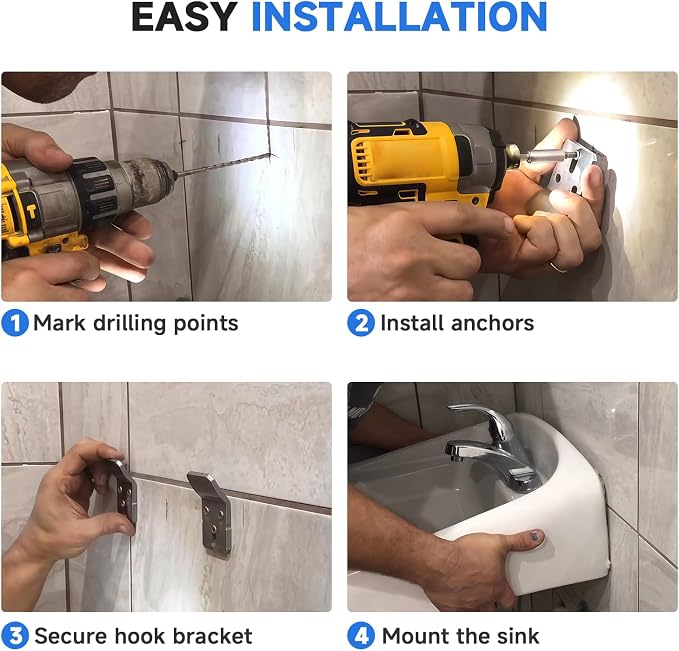 EASY INSTALLATION

1 Mark drilling points

2 Install anchors

3 Secure hook bracket

4 Mount the sink