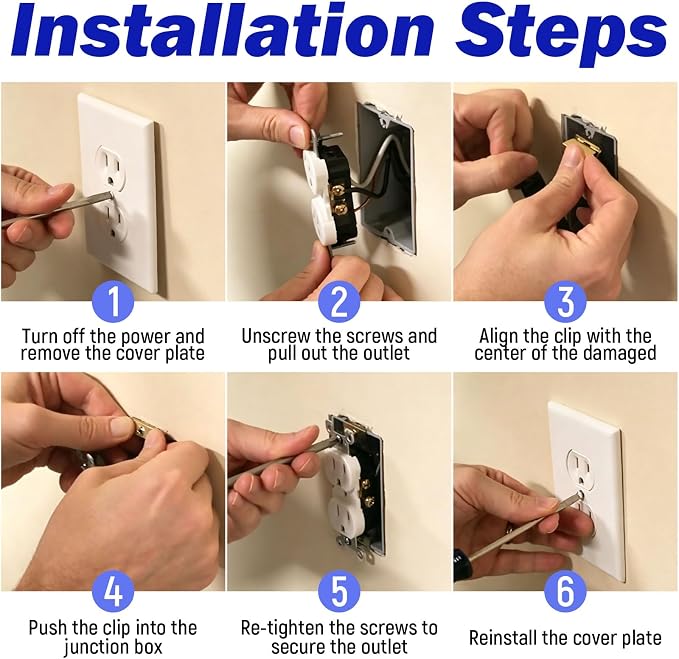 Installation Steps

1
Turn off the power and remove the cover plate

2
Unscrew the screws and pull out the outlet

3
Align the clip with the center of the damaged

4
Push the clip into the junction box

5
Re-tighten the screws to secure the outlet

6
Reinstall the cover plate