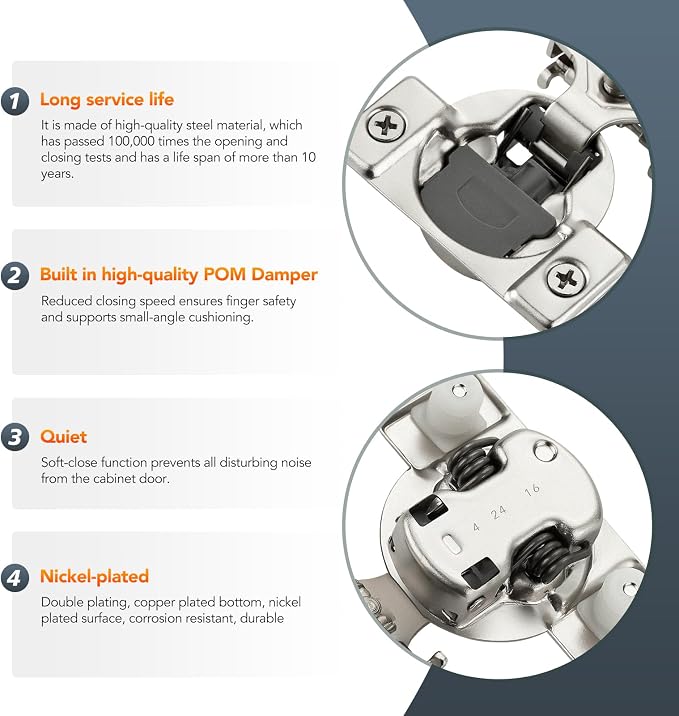 1 Long service life

It is made of high-quality steel material, which has passed 100,000 times the opening and closing tests and has a life span of more than 10 years.

2 Built in high-quality POM Damper

Reduced closing speed ensures finger safety and supports small-angle cushioning.

3 Quiet

Soft-close function prevents all disturbing noise from the cabinet door.

4 Nickel-plated

Double plating, copper plated bottom, nickel plated surface, corrosion resistant, durable

4 24 16