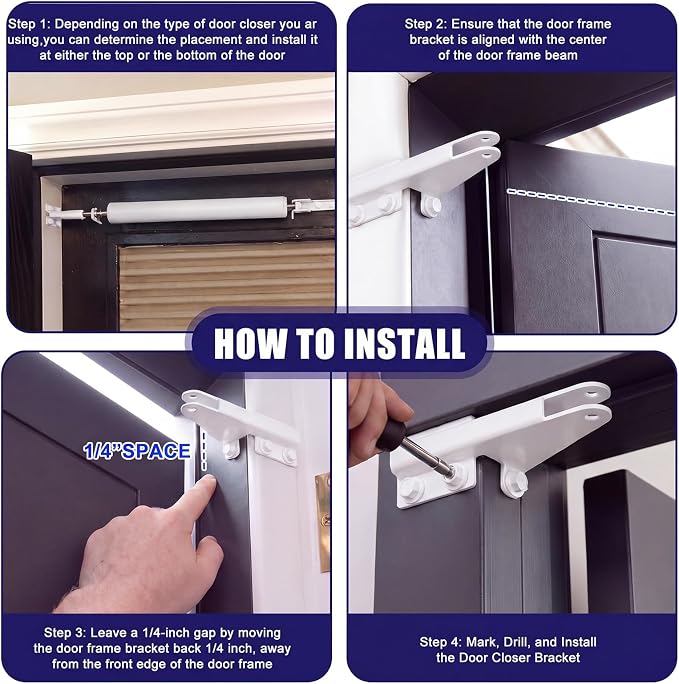 Step 1: Depending on the type of door closer you ar using,you can determine the placement and install it at either the top or the bottom of the door

Step 2: Ensure that the door frame bracket is aligned with the center of the door frame beam

HOW TO INSTALL

1/4"SPACE

Step 3: Leave a 1/4-inch gap by moving the door frame bracket back 1/4 inch, away from the front edge of the door frame

Step 4: Mark, Drill, and Install the Door Closer Bracket