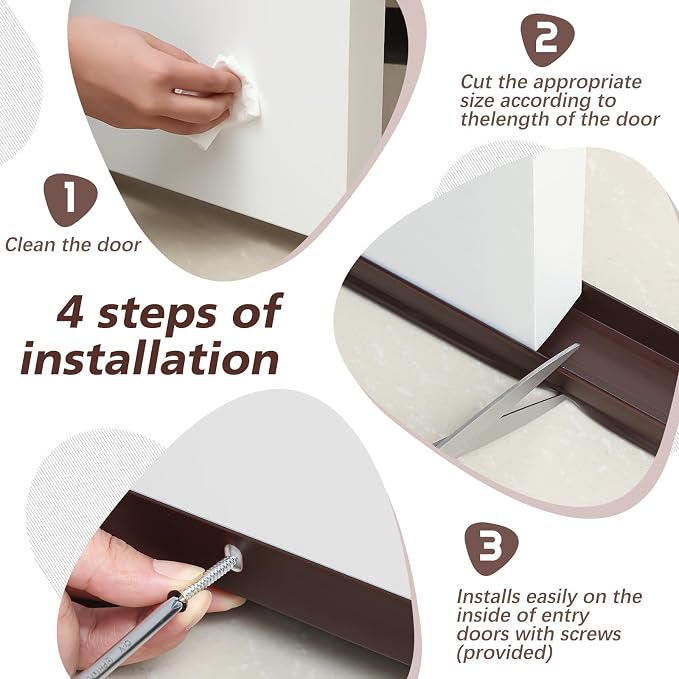 2

Cut the appropriate size according to thelength of the door

1

Clean the door

4 steps of installation

3

Installs easily on the inside of entry doors with screws (provided)